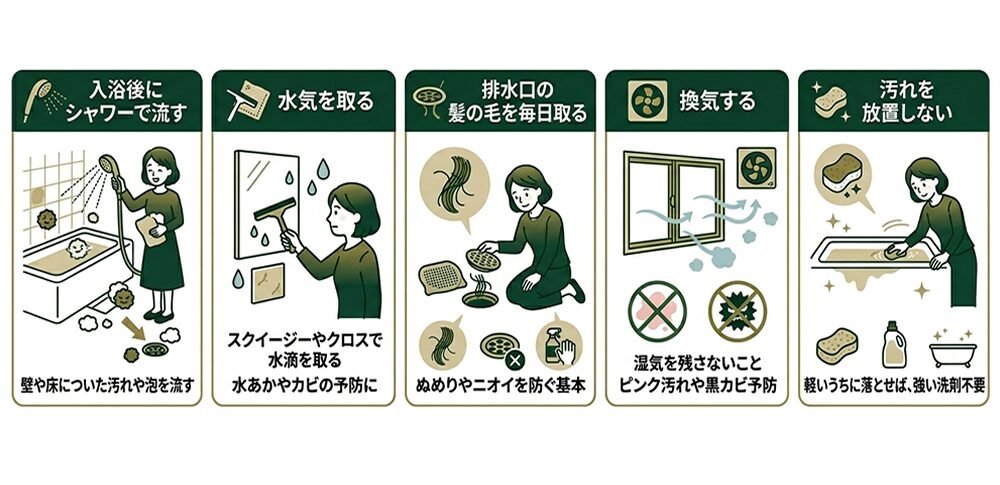 入浴後に
シャワーで流す

壁や床についた汚れや泡を流す

水気を取る

スクイージーやクロスで
水滴を取る
水あかやカビの予防に

排水口の
髪の毛を毎日取る

ぬめりやニオイを防ぐ基本

換気する

湿気を残さないこと
ピンク汚れや黒カビ予防

汚れを
放置しない

軽いうちに落とせば、強い洗剤不要