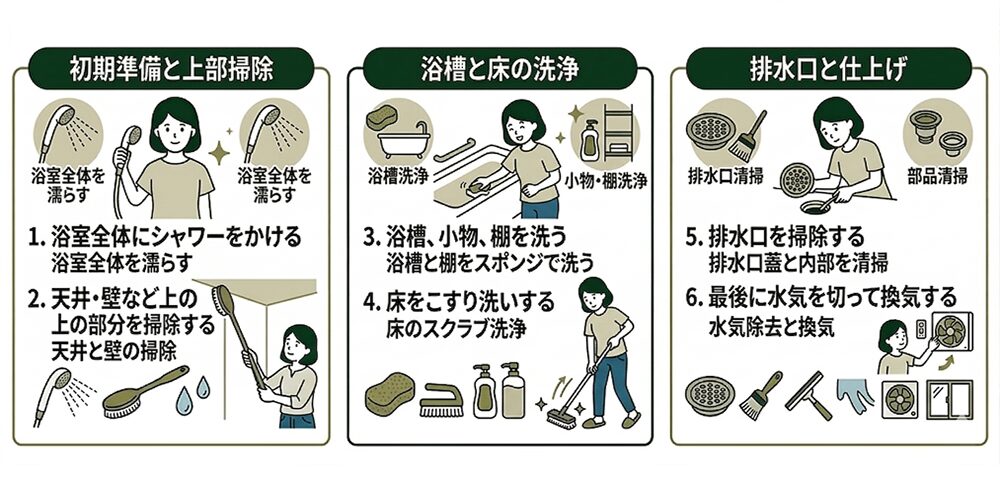 初期準備と上部掃除

浴室全体を濡らす

浴室全体を濡らす

1. 浴室全体にシャワーをかける
浴室全体を濡らす

2. 天井・壁など上の上の部分を掃除する
天井と壁の掃除

浴槽と床の洗浄

浴槽洗浄

小物・棚洗浄

3. 浴槽、小物、棚を洗う
浴槽と棚をスポンジで洗う

4. 床をこすり洗いする
床のスクラブ洗浄

排水口と仕上げ

排水口清掃

部品清掃

5. 排水口を掃除する
排水口蓋と内部を清掃

6. 最後に水気を切って換気する
水気除去と換気