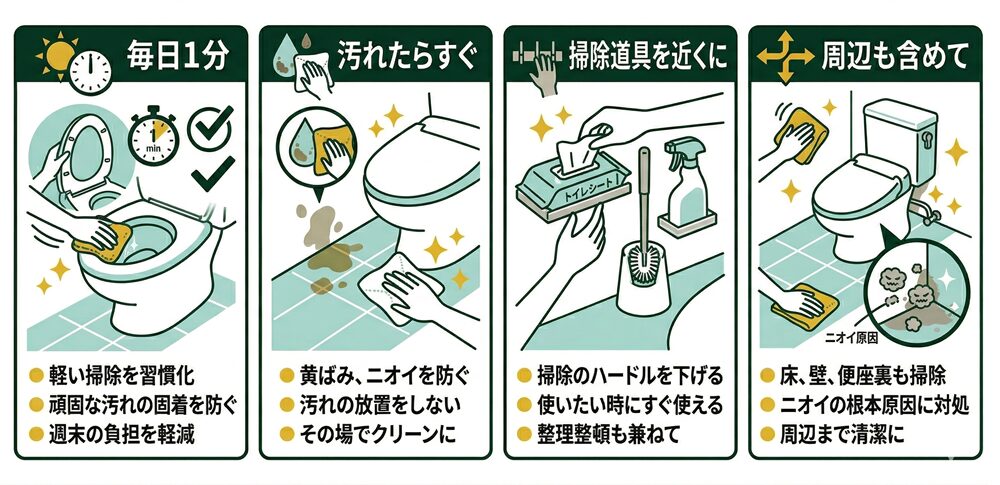 毎日1分

min

軽い掃除を習慣化
頑固な汚れの固着を防ぐ
週末の負担を軽減

汚れたらすぐ

黄ばみ、ニオイを防ぐ
汚れの放置をしない
その場でクリーンに

掃除道具を近くに

トイレシート

掃除のハードルを下げる
使いたい時にすぐ使える
整理整頓も兼ねて

周辺も含めて

ニオイ原因

床、壁、便座裏も掃除
ニオイの根本原因に対処
周辺まで清潔に